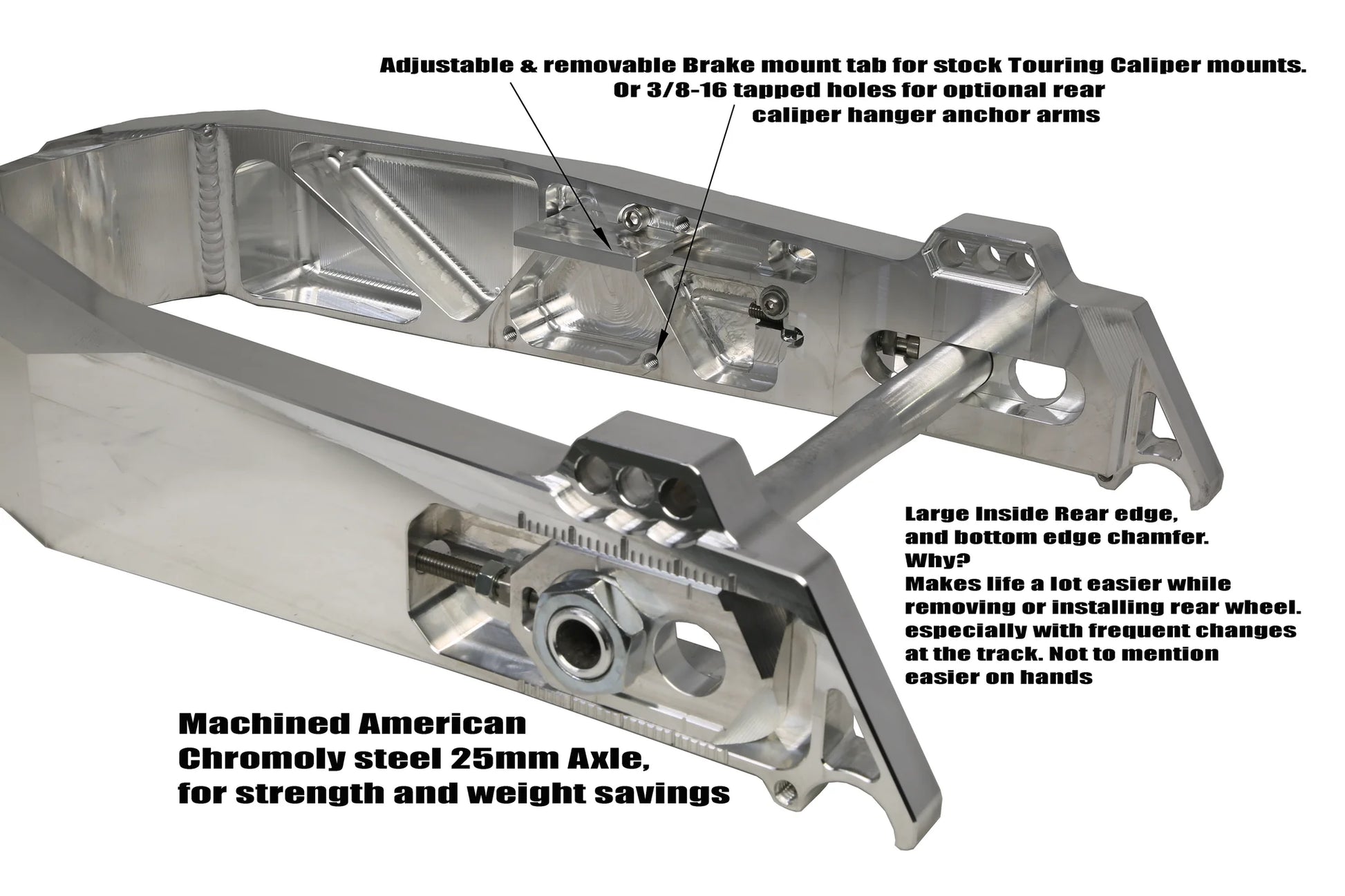 Adjustable & removable Brake mount tab for stock Touring Caliper mounts.
Or 3/8-16 tapped holes for optional rear caliper hanger anchor arms

Large Inside Rear edge, and bottom edge chamfer.
Why?
Makes life a lot easier while removing or installing rear wheel. especially with frequent changes at the track. Not to mention easier on hands

Machined American Chromoly steel 25mm Axle, for strength and weight savings